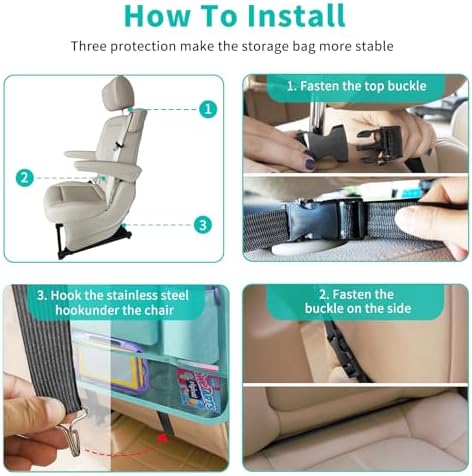 How To Install

Three protection make the storage bag more stable

1

2

3

1. Fasten the top buckle

3. Hook the stainless steel hookunder the chair

2. Fasten the buckle on the side