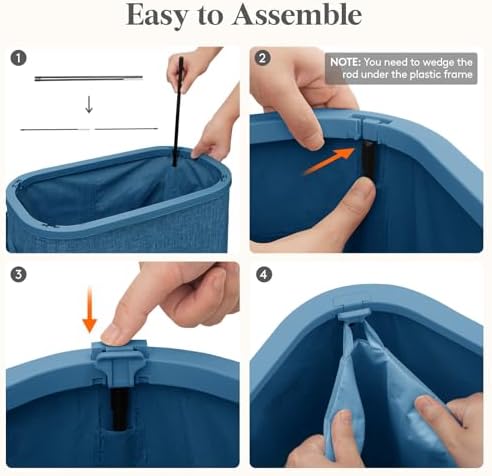 Easy to Assemble

1

2

NOTE: You need to wedge the rod under the plastic frame

3

4