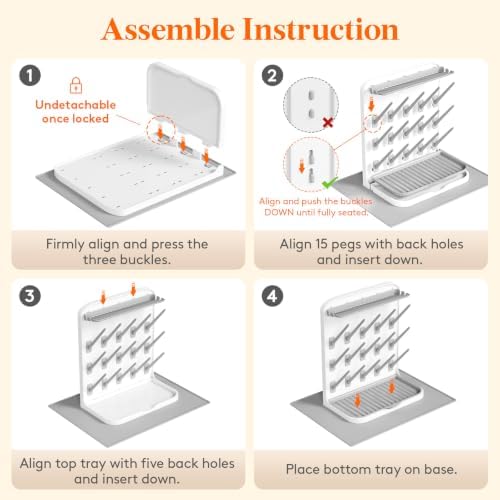 Assemble Instruction

1

Undetachable once locked

Firmly align and press the three buckles.

2

Align and push the buckles DOWN until fully seated.

Align 15 pegs with back holes and insert down.

3

Align top tray with five back holes and insert down.

4

Place bottom tray on base.