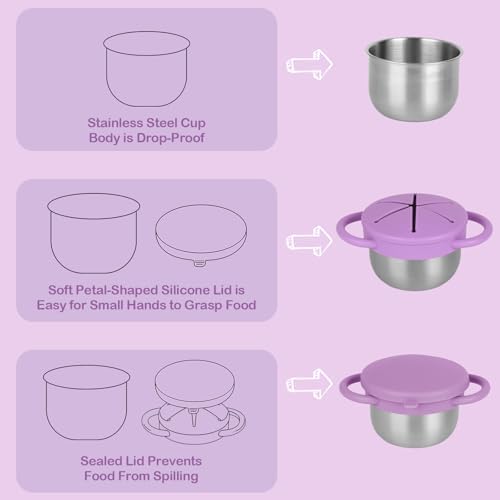 Stainless Steel Cup Body is Drop-Proof

Soft Petal-Shaped Silicone Lid is Easy for Small Hands to Grasp Food

Sealed Lid Prevents Food From Spilling