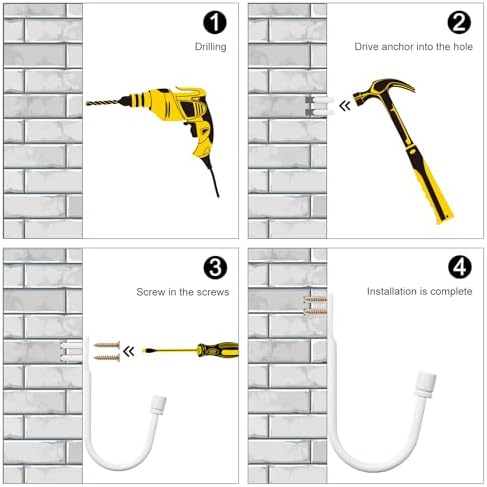 1
Drilling

2
Drive anchor into the hole

3
Screw in the screws

4
Installation is complete