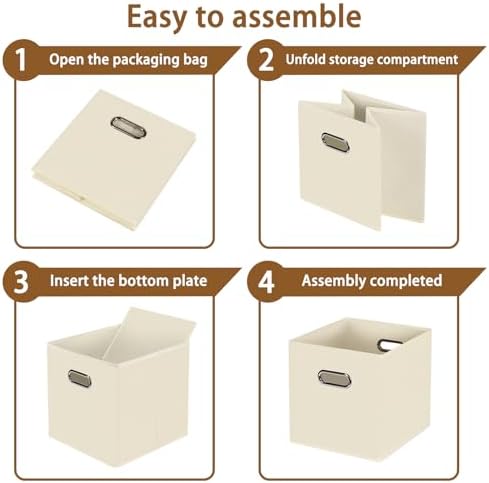 Easy to assemble

1 Open the packaging bag

2 Unfold storage compartment

3 Insert the bottom plate

4 Assembly completed