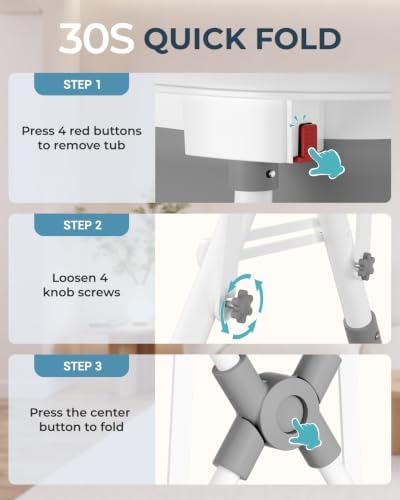 30S QUICK FOLD

STEP 1

Press 4 red buttons to remove tub

STEP 2

Loosen 4 knob screws

STEP 3

Press the center button to fold