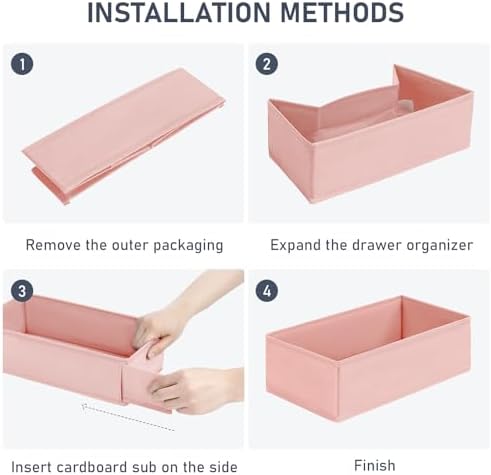 INSTALLATION METHODS

1

Remove the outer packaging

2

Expand the drawer organizer

3

Insert cardboard sub on the side

4

Finish