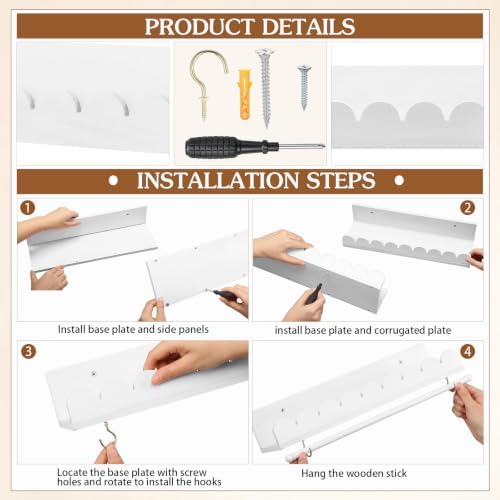 PRODUCT DETAILS

• INSTALLATION STEPS •

1

Install base plate and side panels

2

install base plate and corrugated plate

3

Locate the base plate with screw holes and rotate to install the hooks

4

Hang the wooden stick