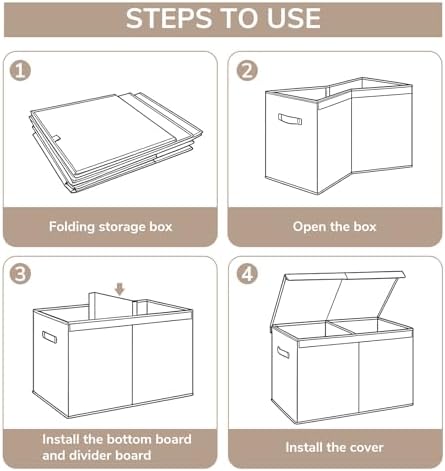 STEPS TO USE

1

Folding storage box

2

Open the box

3

Install the bottom board and divider board

4

Install the cover