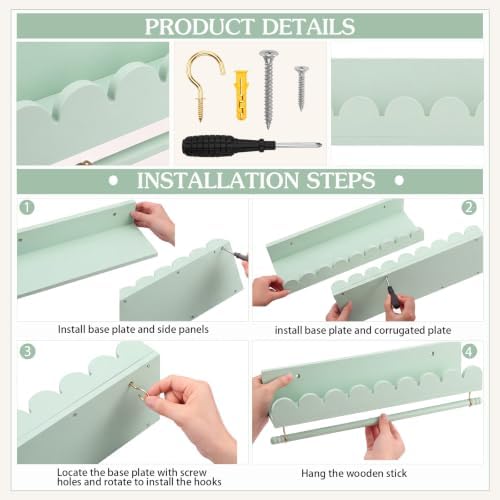 PRODUCT DETAILS

• INSTALLATION STEPS •

1

Install base plate and side panels

2

install base plate and corrugated plate

3

Locate the base plate with screw holes and rotate to install the hooks

4

Hang the wooden stick