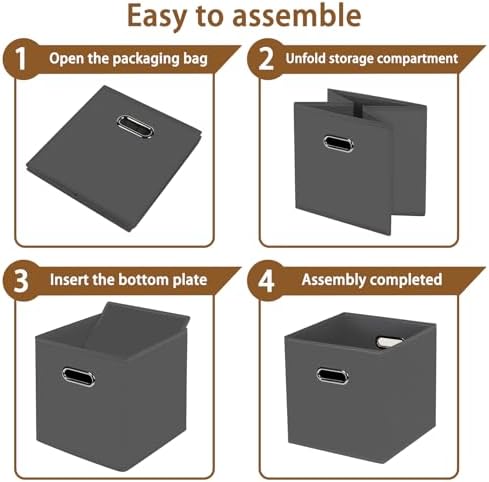 Easy to assemble

1 Open the packaging bag

2 Unfold storage compartment

3 Insert the bottom plate

4 Assembly completed