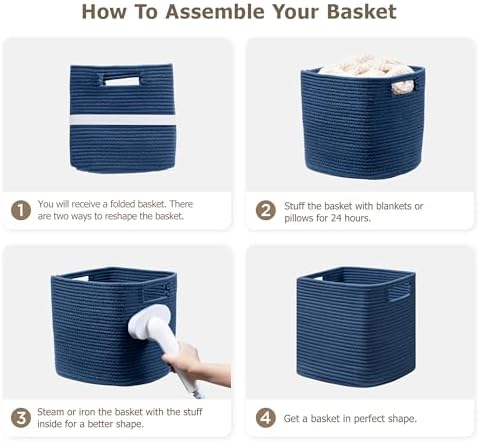 How To Assemble Your Basket

1 You will receive a folded basket. There are two ways to reshape the basket.

2 Stuff the basket with blankets or pillows for 24 hours.

3 Steam or iron the basket with the stuff inside for a better shape.

4 Get a basket in perfect shape.