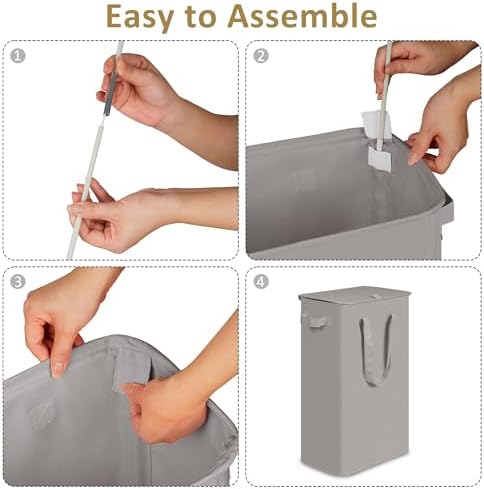 Easy to Assemble

1

2

3

4