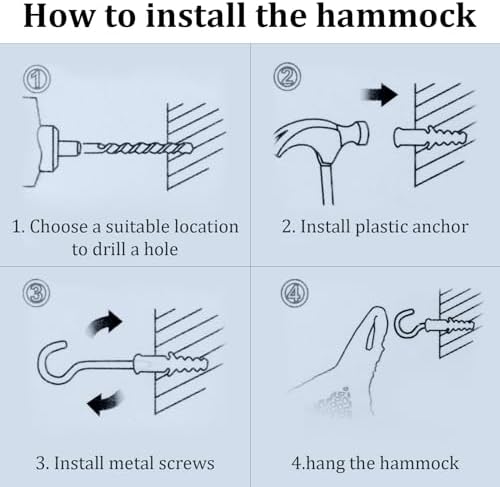 How to install the hammock

①

1. Choose a suitable location to drill a hole

②

2. Install plastic anchor

③

3. Install metal screws

④

4.hang the hammock