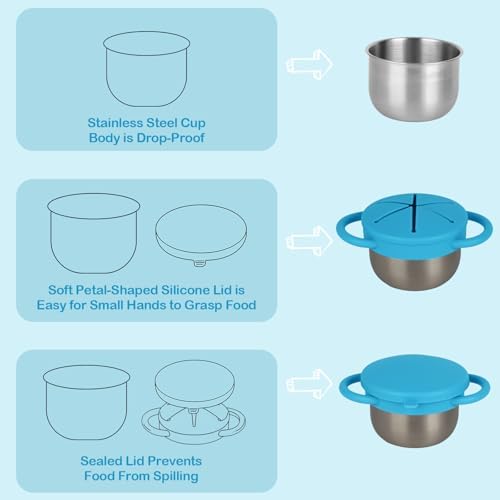 Stainless Steel Cup Body is Drop-Proof

Soft Petal-Shaped Silicone Lid is Easy for Small Hands to Grasp Food

Sealed Lid Prevents Food From Spilling