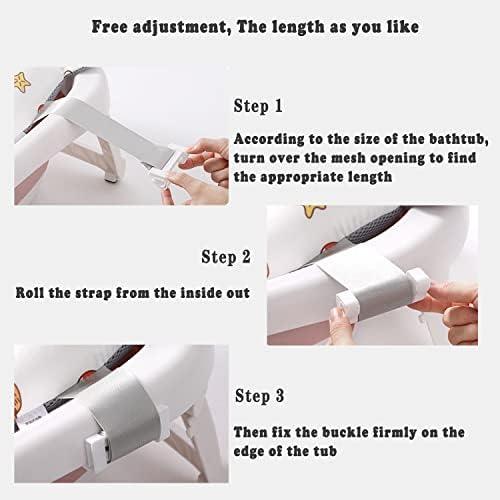 Free adjustment, The length as you like

Step 1

According to the size of the bathtub, turn over the mesh opening to find the appropriate length

Step 2

Roll the strap from the inside out

Step 3

Then fix the buckle firmly on the edge of the tub