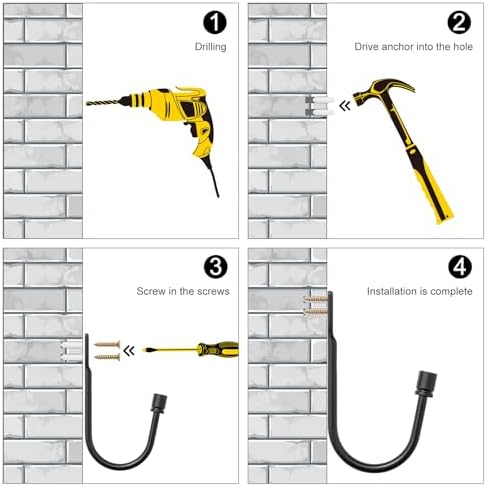 1
Drilling

2
Drive anchor into the hole

3
Screw in the screws

4
Installation is complete