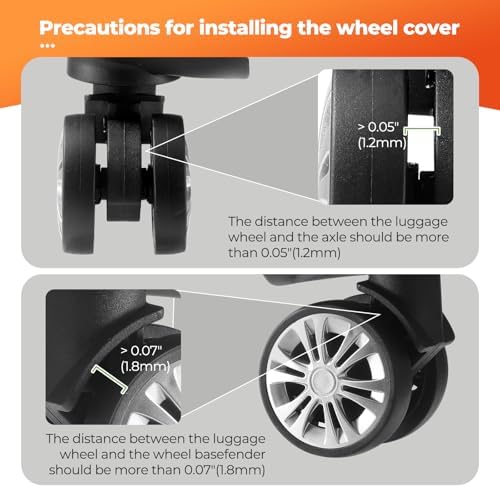 Precautions for installing the wheel cover
...

> 0.05"
(1.2mm)

The distance between the luggage wheel and the axle should be more than 0.05"(1.2mm)

> 0.07"
(1.8mm)

The distance between the luggage wheel and the wheel basefender should be more than 0.07"(1.8mm)