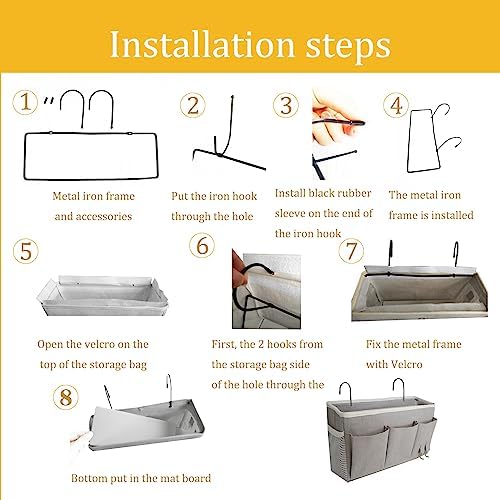 Installation steps

1

Metal iron frame and accessories

2

Put the iron hook through the hole

3

Install black rubber sleeve on the end of the iron hook

4

The metal iron frame is installed

5

Open the velcro on the top of the storage bag

6

First, the 2 hooks from the storage bag side of the hole through the

7

Fix the metal frame with Velcro

8

Bottom put in the mat board