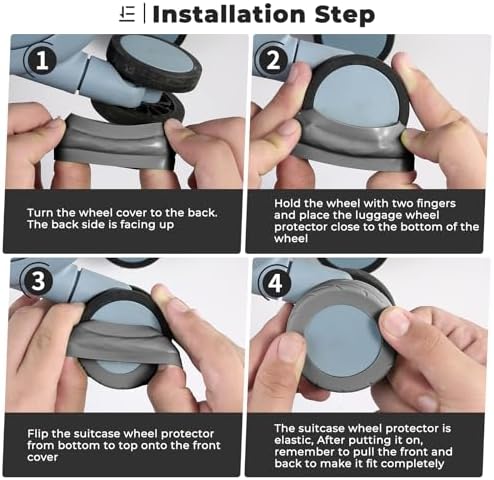 Installation Step

1

Turn the wheel cover to the back. The back side is facing up

2

Hold the wheel with two fingers and place the luggage wheel protector close to the bottom of the wheel

3

Flip the suitcase wheel protector from bottom to top onto the front cover

4

The suitcase wheel protector is elastic, After putting it on, remember to pull the front and back to make it fit completely