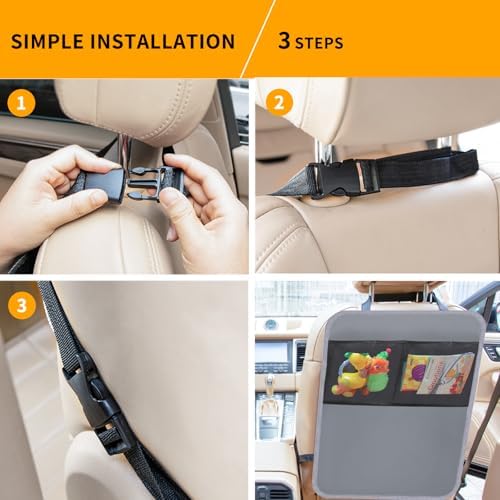 SIMPLE INSTALLATION

3 STEPS

1

2

3