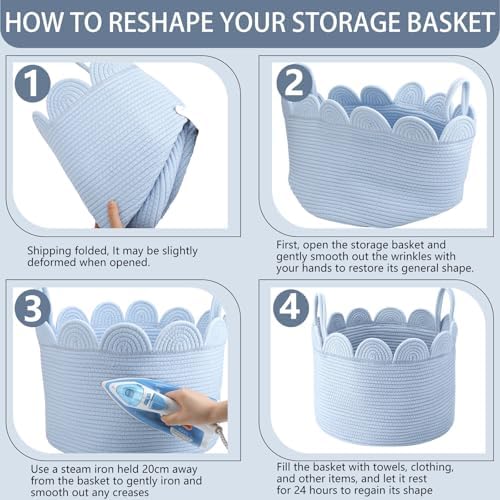 HOW TO RESHAPE YOUR STORAGE BASKET

1

Shipping folded, It may be slightly deformed when opened.

2

First, open the storage basket and gently smooth out the wrinkles with your hands to restore its general shape.

3

Use a steam iron held 20cm away from the basket to gently iron and smooth out any creases

4

Fill the basket with towels, clothing, and other items, and let it rest for 24 hours to regain its shape