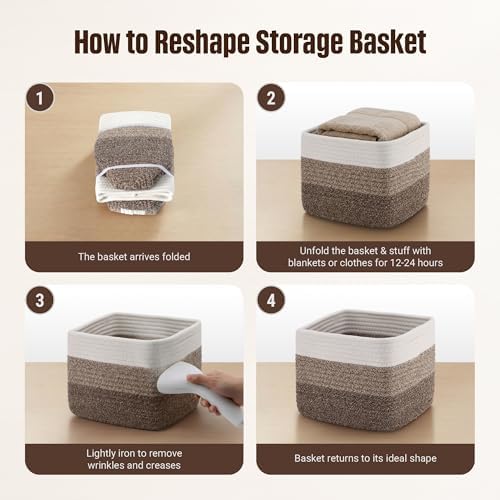 How to Reshape Storage Basket

1

The basket arrives folded

2

Unfold the basket & stuff with blankets or clothes for 12-24 hours

3

Lightly iron to remove wrinkles and creases

4

Basket returns to its ideal shape