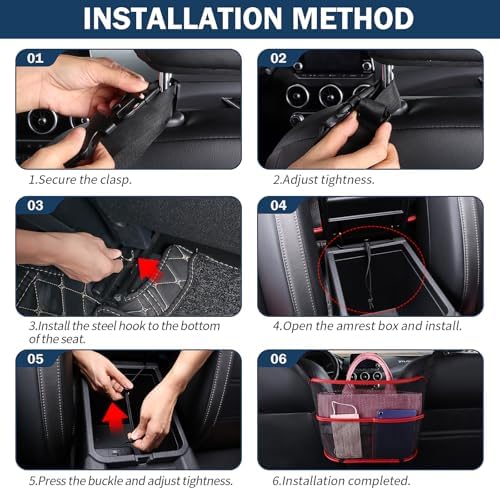 INSTALLATION METHOD

01

1.Secure the clasp.

02

2.Adjust tightness.

03

3.Install the steel hook to the bottom of the seat.

04

4.Open the amrest box and install.

05

5.Press the buckle and adjust tightness.

06

6.Installation completed.