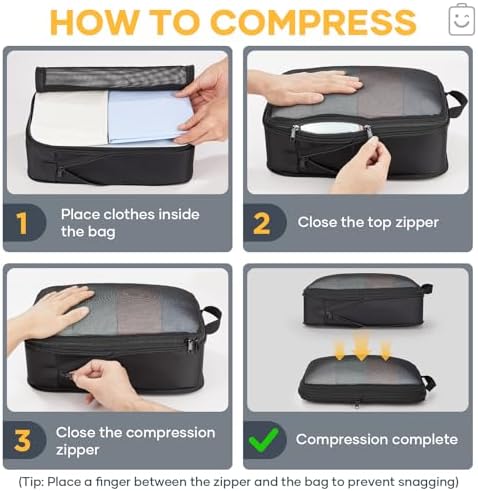 HOW TO COMPRESS

1 Place clothes inside the bag

2 Close the top zipper

3 Close the compression zipper

Compression complete

(Tip: Place a finger between the zipper and the bag to prevent snagging)