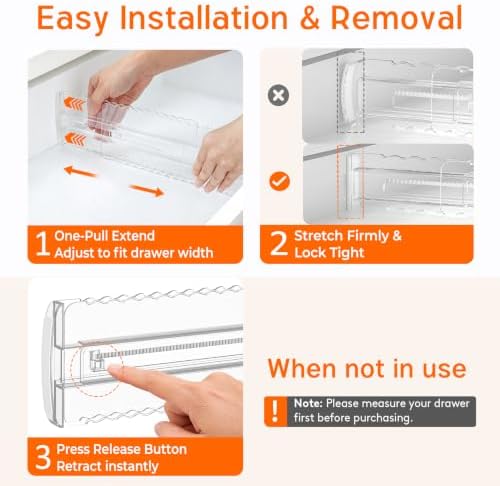 Easy Installation & Removal

1 One-Pull Extend
Adjust to fit drawer width

2 Stretch Firmly &
Lock Tight

3 Press Release Button
Retract instantly

When not in use

! Note: Please measure your drawer first before purchasing.