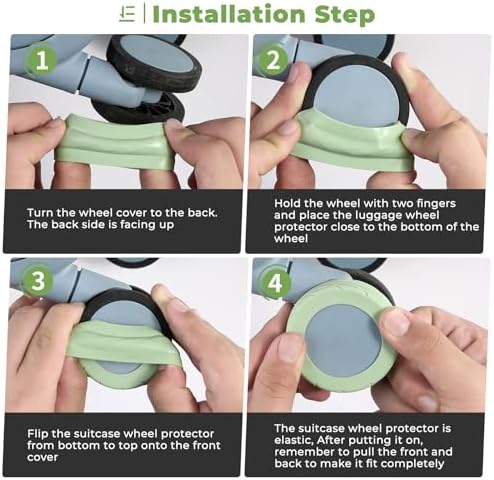 Installation Step

1

Turn the wheel cover to the back. The back side is facing up

2

Hold the wheel with two fingers and place the luggage wheel protector close to the bottom of the wheel

3

Flip the suitcase wheel protector from bottom to top onto the front cover

4

The suitcase wheel protector is elastic, After putting it on, remember to pull the front and back to make it fit completely