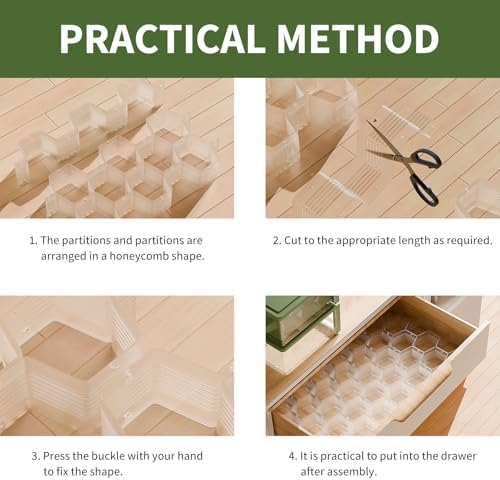 PRACTICAL METHOD

1. The partitions and partitions are arranged in a honeycomb shape.

2. Cut to the appropriate length as required.

3. Press the buckle with your hand to fix the shape.

4. It is practical to put into the drawer after assembly.