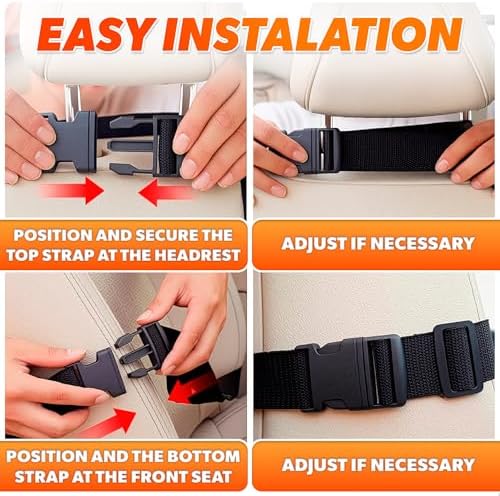 EASY INSTALATION

POSITION AND SECURE THE TOP STRAP AT THE HEADREST

ADJUST IF NECESSARY

POSITION AND THE BOTTOM STRAP AT THE FRONT SEAT

ADJUST IF NECESSARY