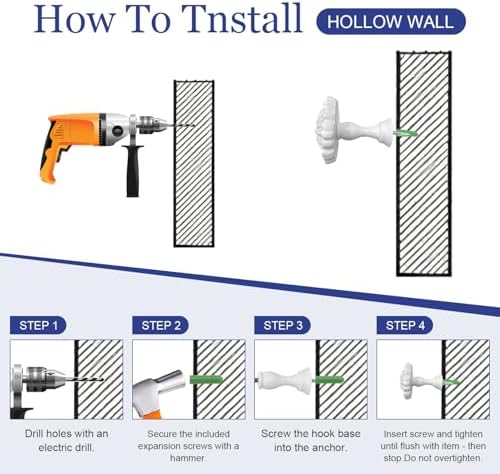 How To Tnstall HOLLOW WALL

STEP 1

Drill holes with an electric drill.

STEP 2

Secure the included expansion screws with a hammer.

STEP 3

Screw the hook base into the anchor.

STEP 4

Insert screw and tighten until flush with item - then stop.Do not overtighten