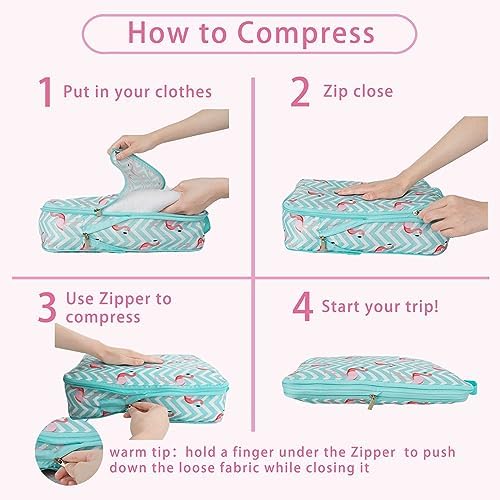 How to Compress

1 Put in your clothes

2 Zip close

3 Use Zipper to compress

4 Start your trip!

warm tip: hold a finger under the Zipper to push down the loose fabric while closing it