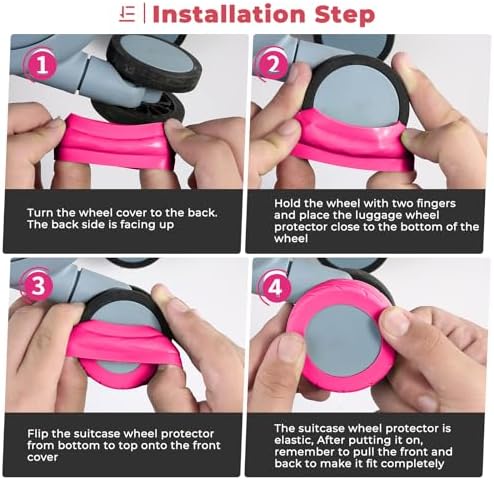 Installation Step

1

Turn the wheel cover to the back. The back side is facing up

2

Hold the wheel with two fingers and place the luggage wheel protector close to the bottom of the wheel

3

Flip the suitcase wheel protector from bottom to top onto the front cover

4

The suitcase wheel protector is elastic, After putting it on, remember to pull the front and back to make it fit completely