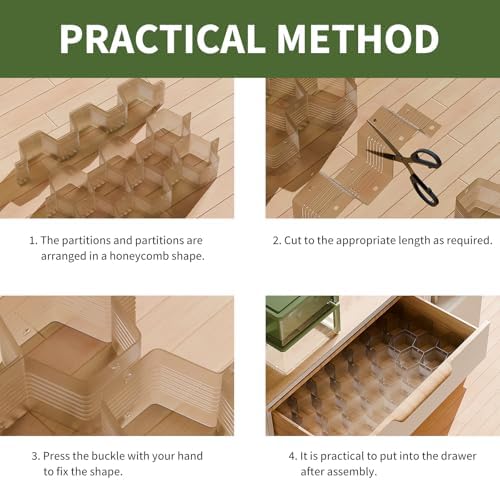 PRACTICAL METHOD

1. The partitions and partitions are arranged in a honeycomb shape.

2. Cut to the appropriate length as required.

3. Press the buckle with your hand to fix the shape.

4. It is practical to put into the drawer after assembly.