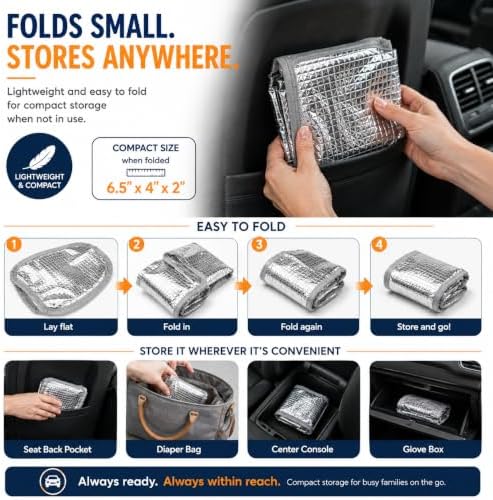 FOLDS SMALL.
STORES ANYWHERE.

Lightweight and easy to fold for compact storage when not in use.

LIGHTWEIGHT & COMPACT

COMPACT SIZE
when folded
6.5" x 4" x 2"

EASY TO FOLD

1
Lay flat

2
Fold in

3
Fold again

4
Store and go!

STORE IT WHEREVER IT'S CONVENIENT

Seat Back Pocket

Diaper Bag

Center Console

Glove Box

Always ready. Always within reach. Compact storage for busy families on the go.