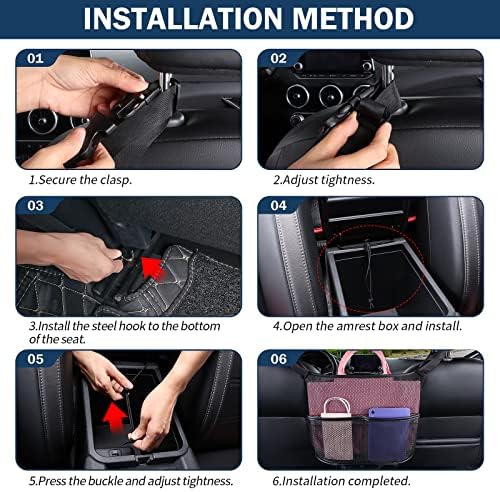 INSTALLATION METHOD

01

1.Secure the clasp.

02

2.Adjust tightness.

03

3.Install the steel hook to the bottom of the seat.

04

4.Open the amrest box and install.

05

5.Press the buckle and adjust tightness.

06

6.Installation completed.