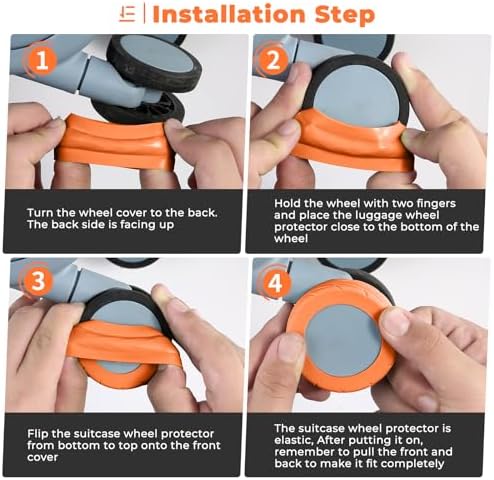 Installation Step

1

Turn the wheel cover to the back. The back side is facing up

2

Hold the wheel with two fingers and place the luggage wheel protector close to the bottom of the wheel

3

Flip the suitcase wheel protector from bottom to top onto the front cover

4

The suitcase wheel protector is elastic, After putting it on, remember to pull the front and back to make it fit completely