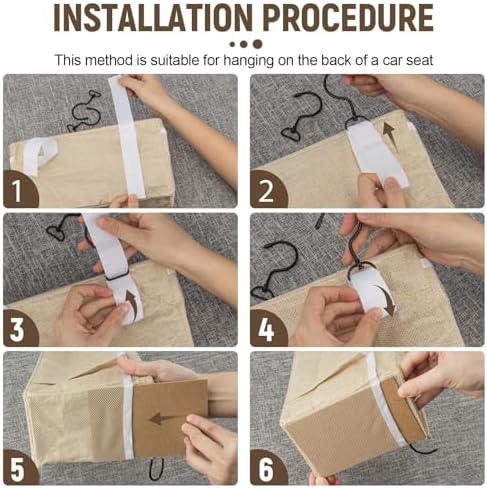 INSTALLATION PROCEDURE

This method is suitable for hanging on the back of a car seat

1

2

3

4

5

6