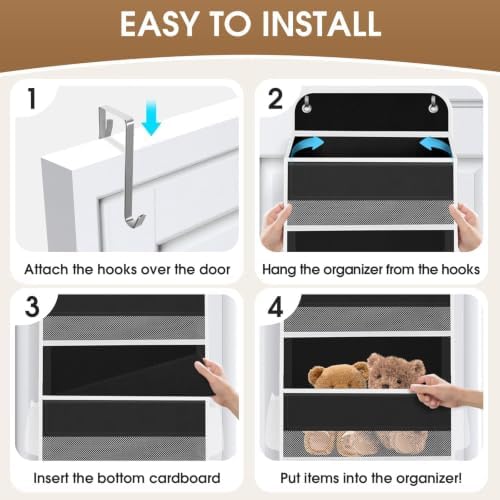 EASY TO INSTALL

1

Attach the hooks over the door

2

Hang the organizer from the hooks

3

Insert the bottom cardboard

4

Put items into the organizer!