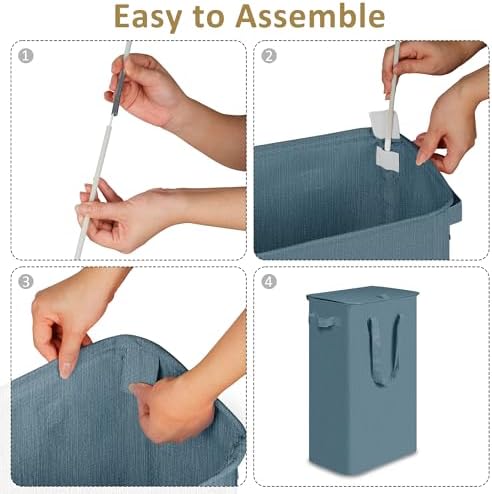 Easy to Assemble

1

2

3

4