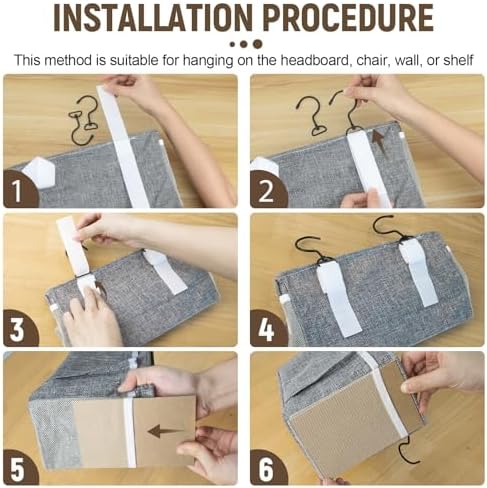 INSTALLATION PROCEDURE

This method is suitable for hanging on the headboard, chair, wall, or shelf

1

2

3

4

5

6