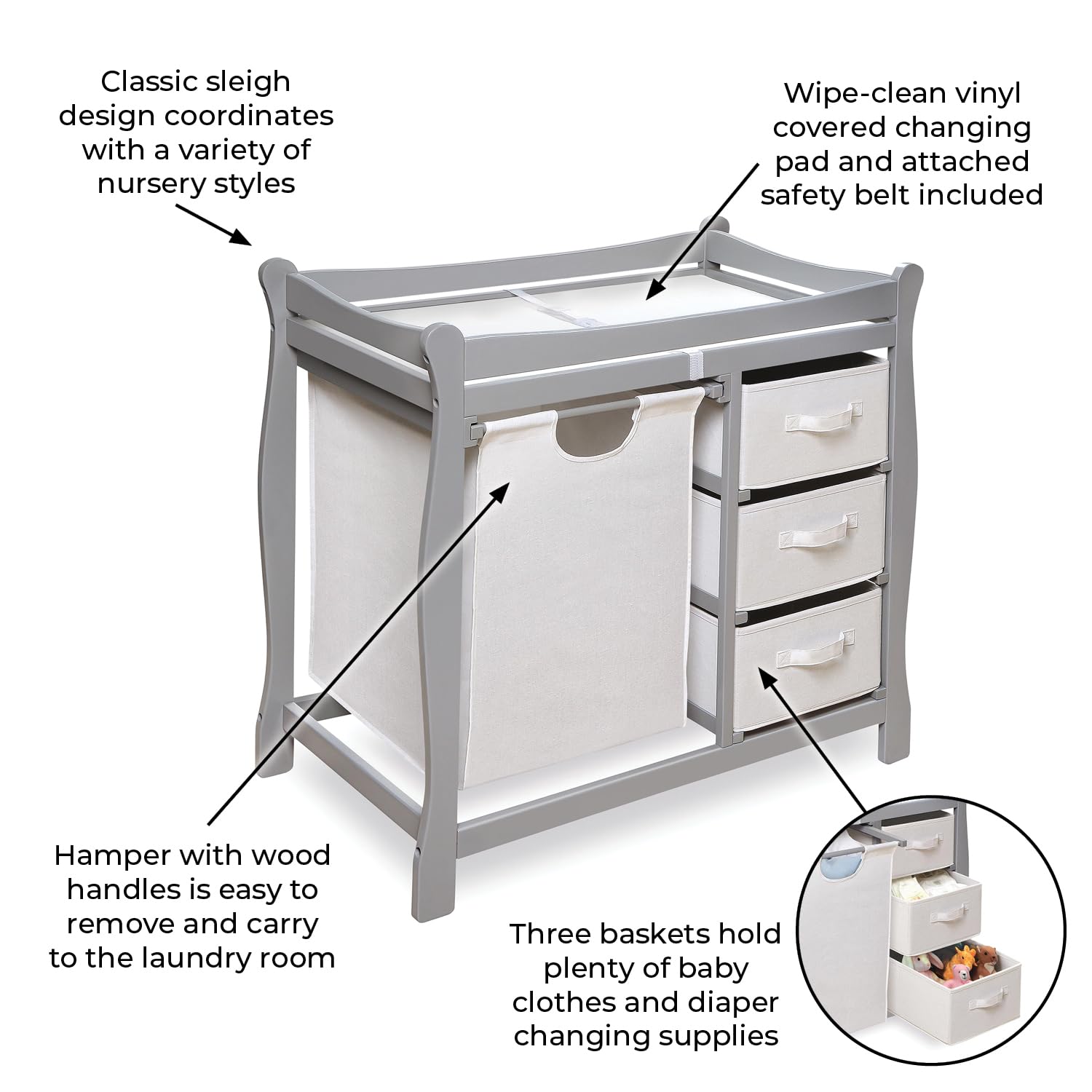 Classic sleigh design coordinates with a variety of nursery styles

Wipe-clean vinyl covered changing pad and attached safety belt included

Hamper with wood handles is easy to remove and carry to the laundry room

Three baskets hold plenty of baby clothes and diaper changing supplies