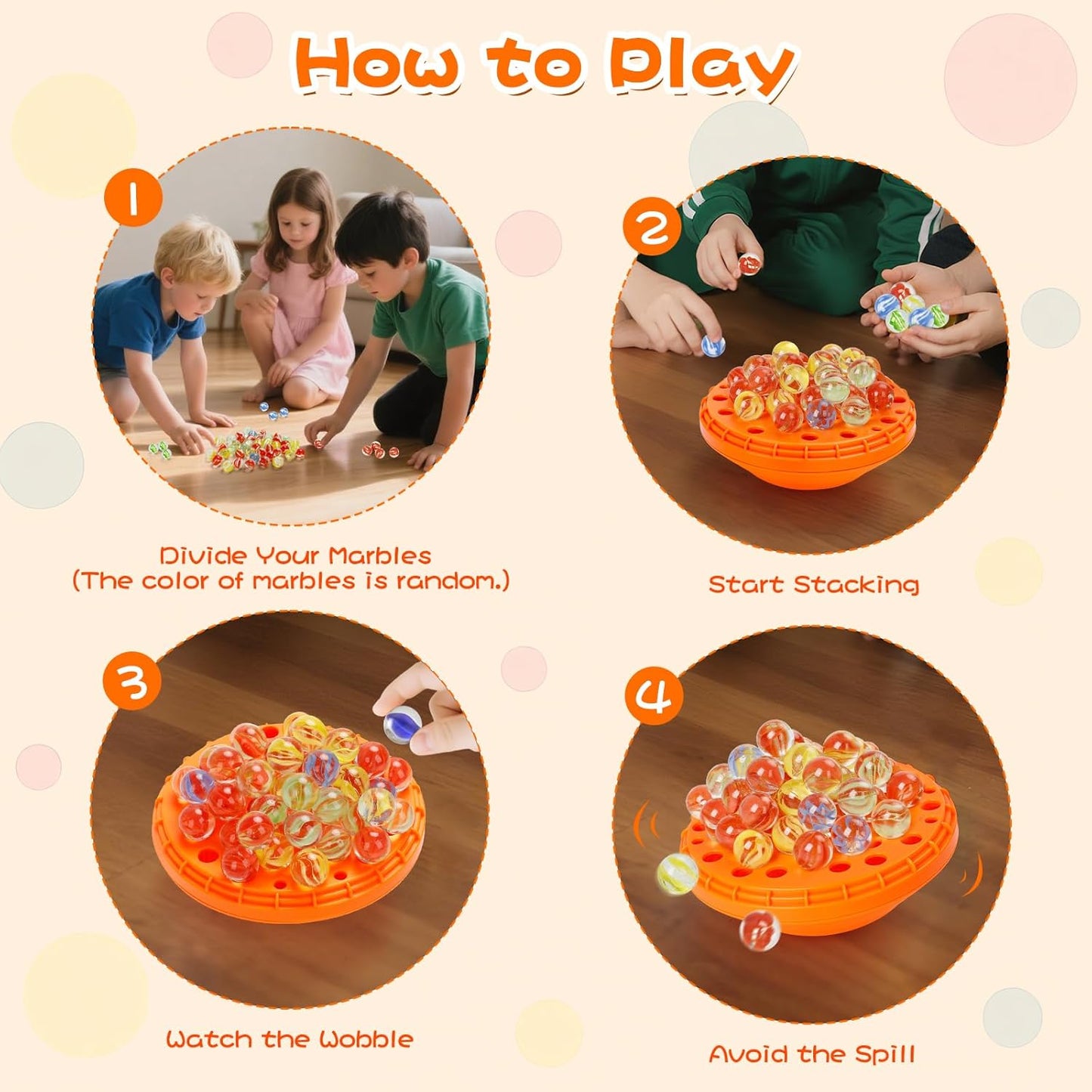 How to Play

1

Divide Your Marbles
(The color of marbles is random.)

2

Start Stacking

3

Watch the Wobble

4

Avoid the Spill