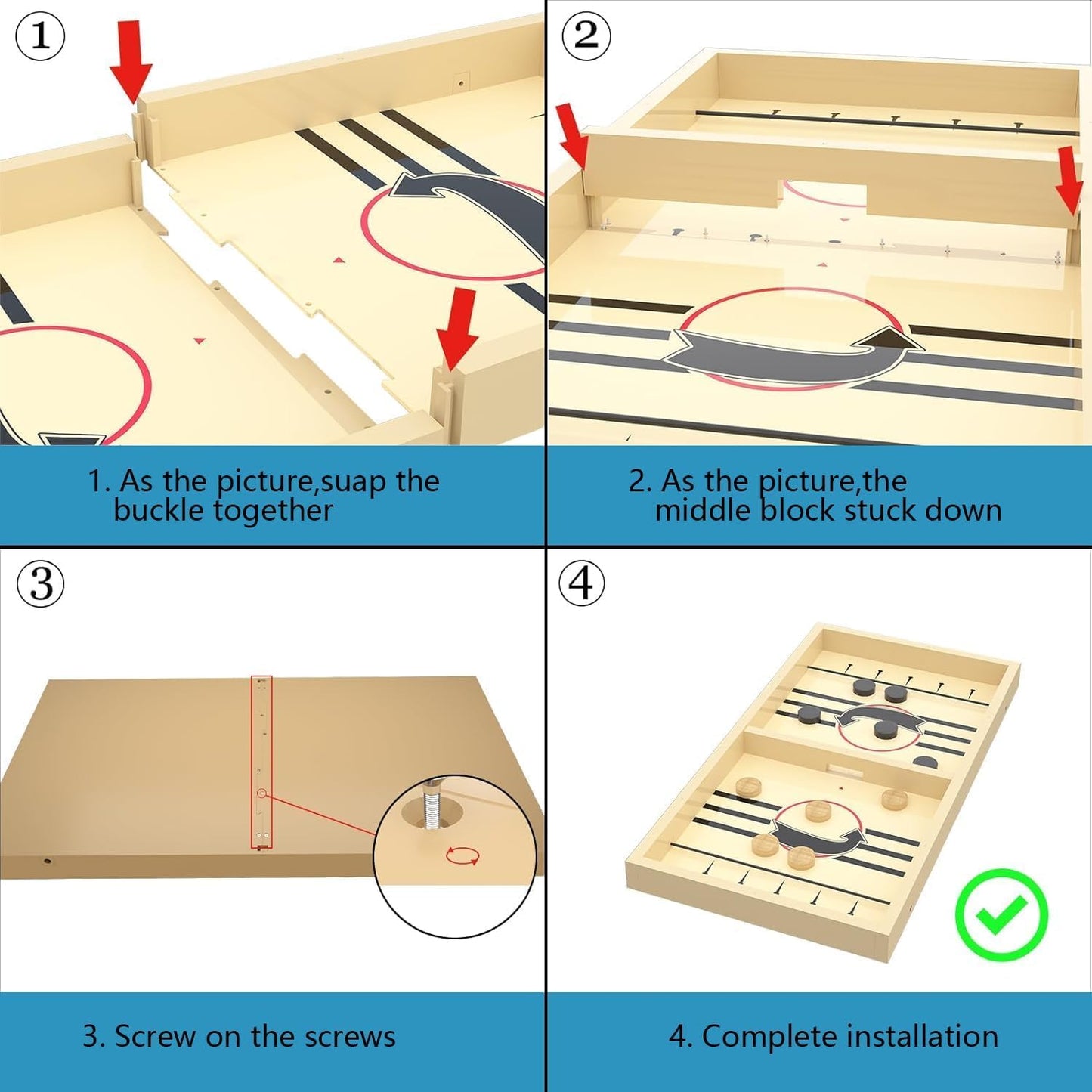 ①

1. As the picture,suap the buckle together

②

2. As the picture,the middle block stuck down

③

3. Screw on the screws

④

4. Complete installation