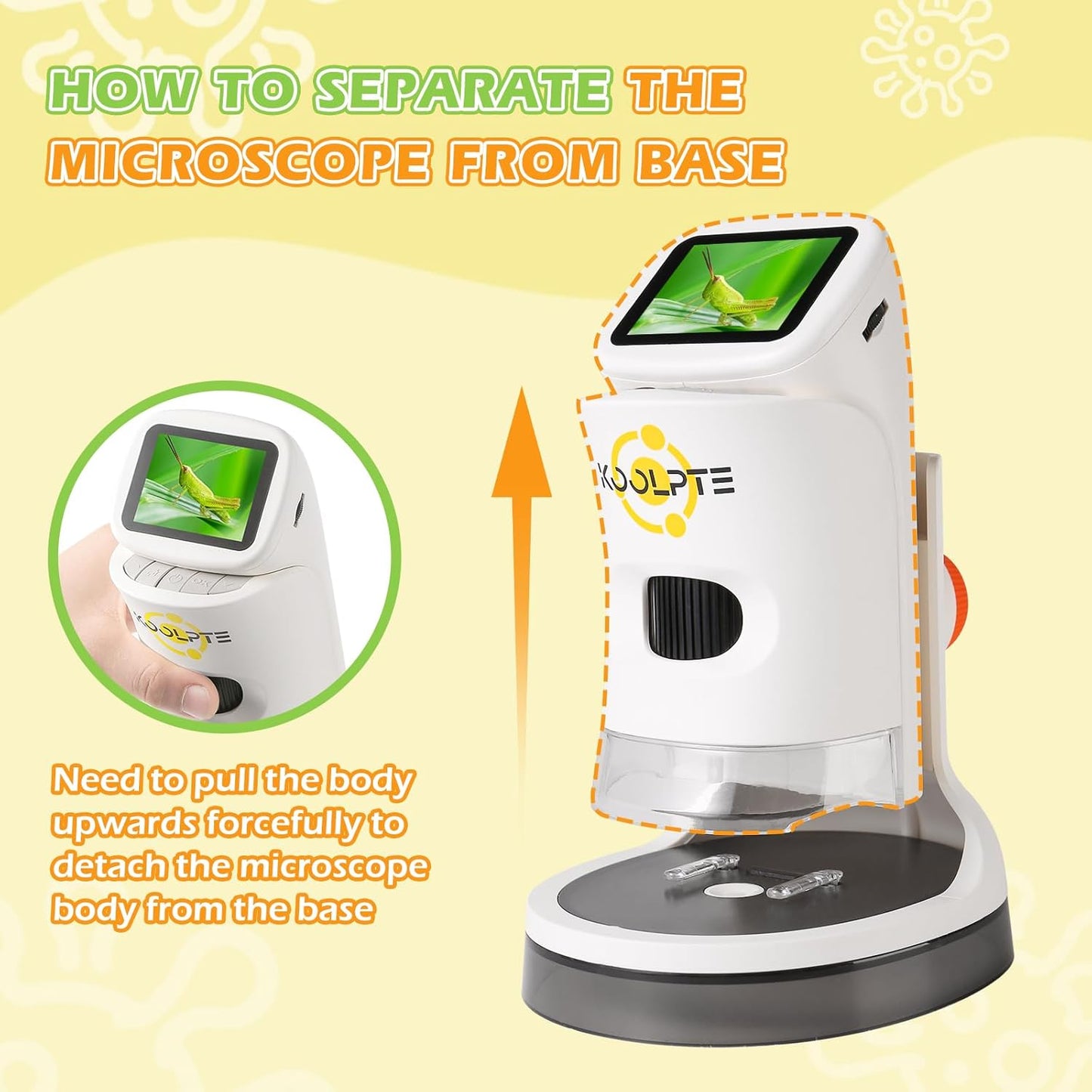 HOW TO SEPARATE THE MICROSCOPE FROM BASE

KOOLPTE

KOOLPTE

Need to pull the body upwards forcefully to detach the microscope body from the base